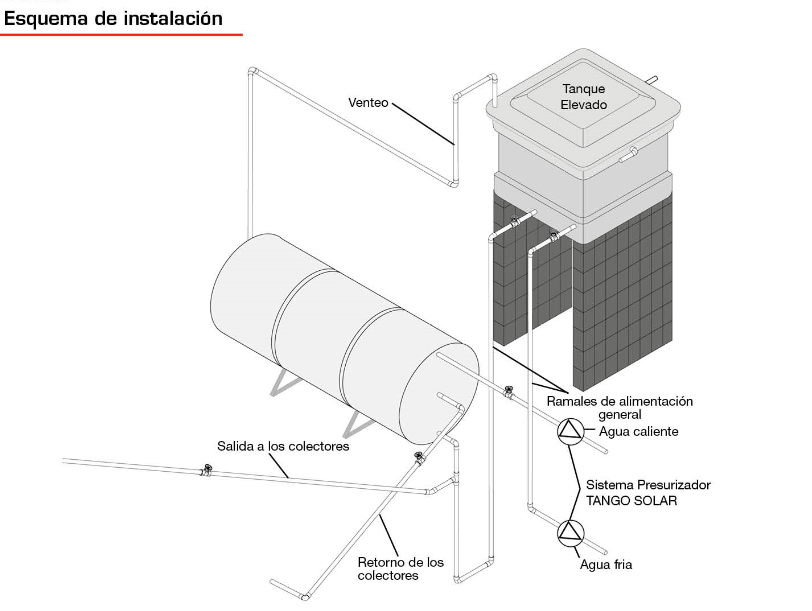 Esquema de instalación

Venteo

Tanque Elevado

Ramales de alimentación general

Agua caliente

Salida a los colectores

Sistema Presurizador TANGO SOLAR

Retorno de los colectores

Agua fria