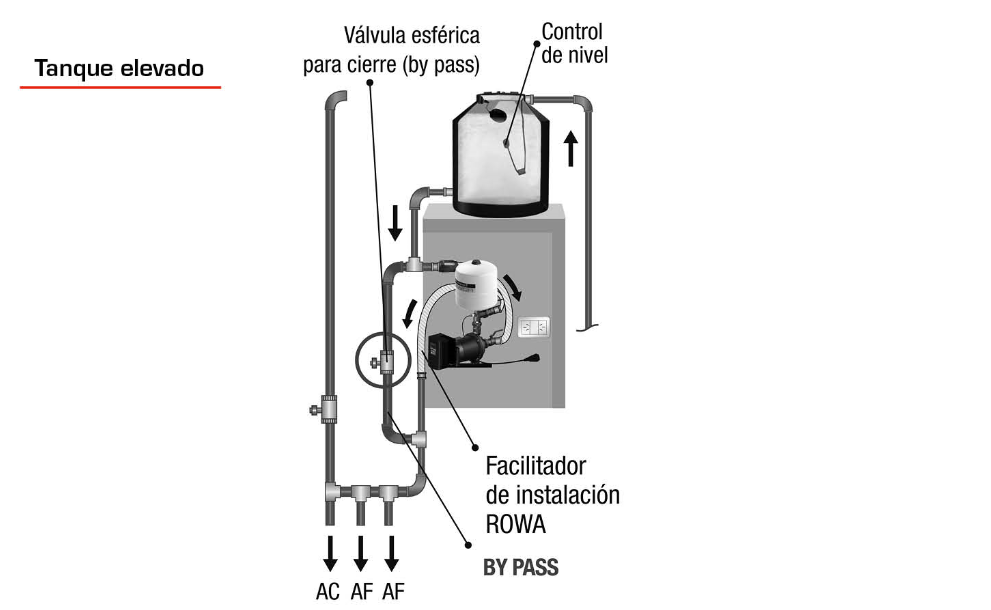 Tanque elevado

Válvula esférica para cierre (by pass)

Control de nivel

Facilitador de instalación ROWA

BY PASS

AC AF AF